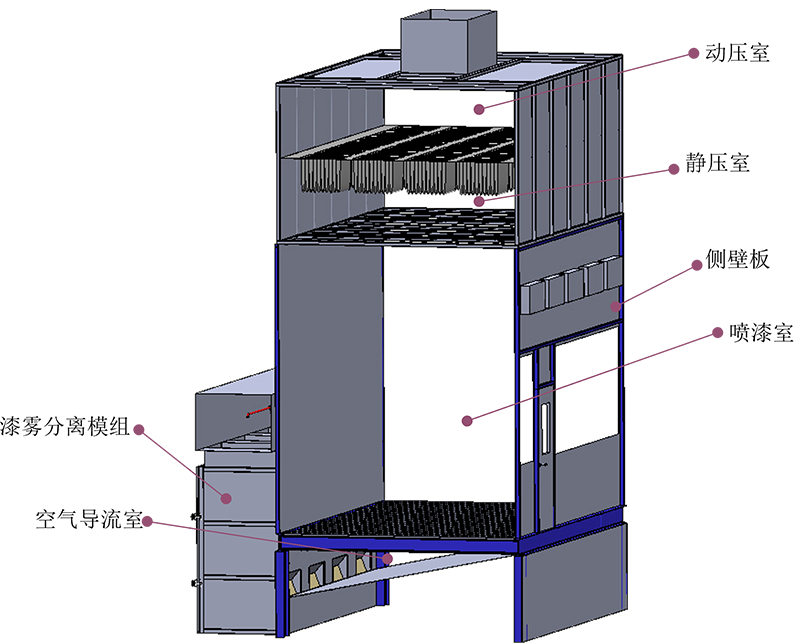 动压室
静压室
侧壁板
喷漆室
漆雾分离模组
空气导流室